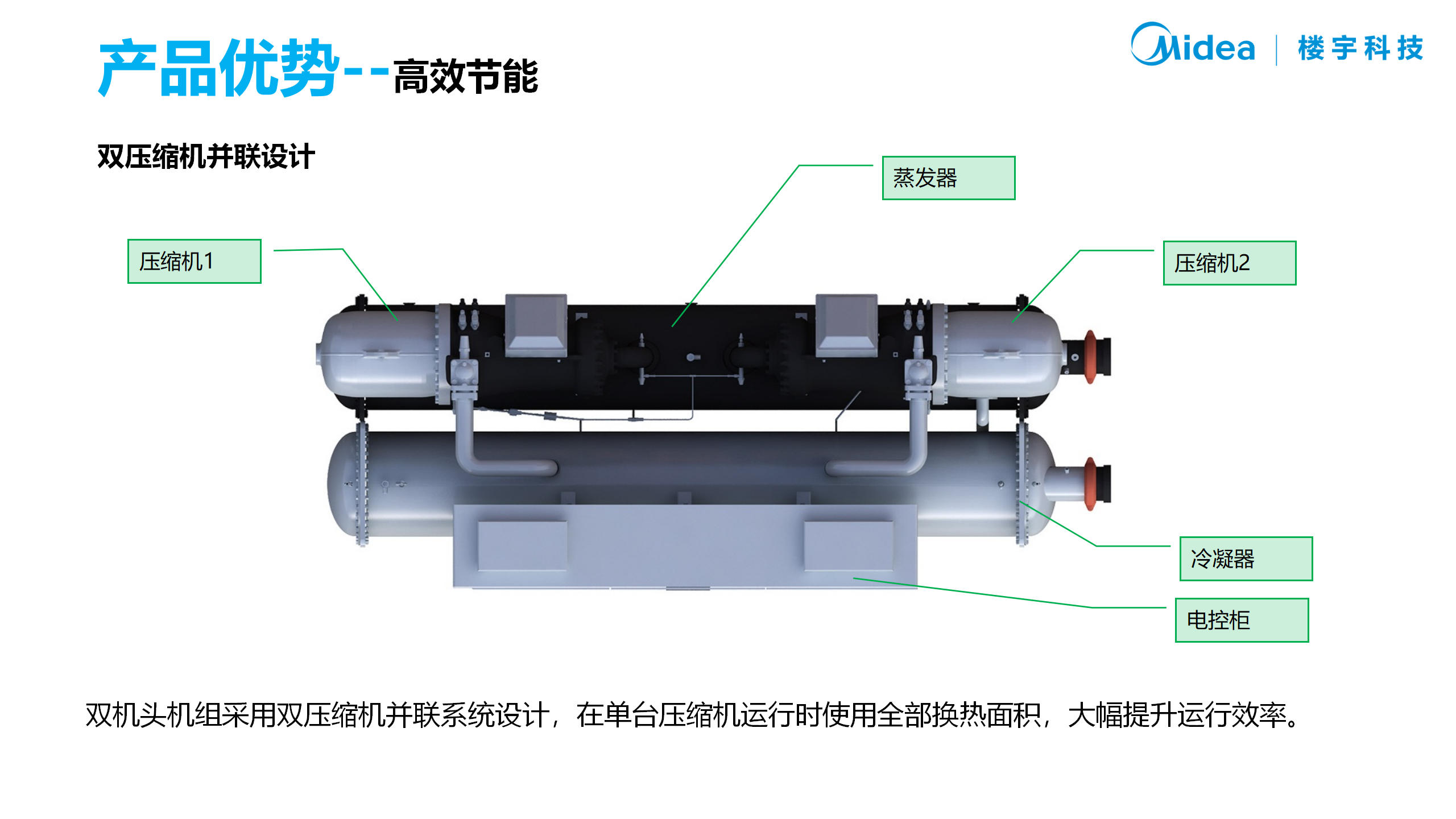 产品优势--高效节能

Midea | 楼宇科技

双压缩机并联设计

蒸发器

压缩机1

压缩机2

冷凝器

电控柜

双机头机组采用双压缩机并联系统设计，在单台压缩机运行时使用全部换热面积，大幅提升运行效率。