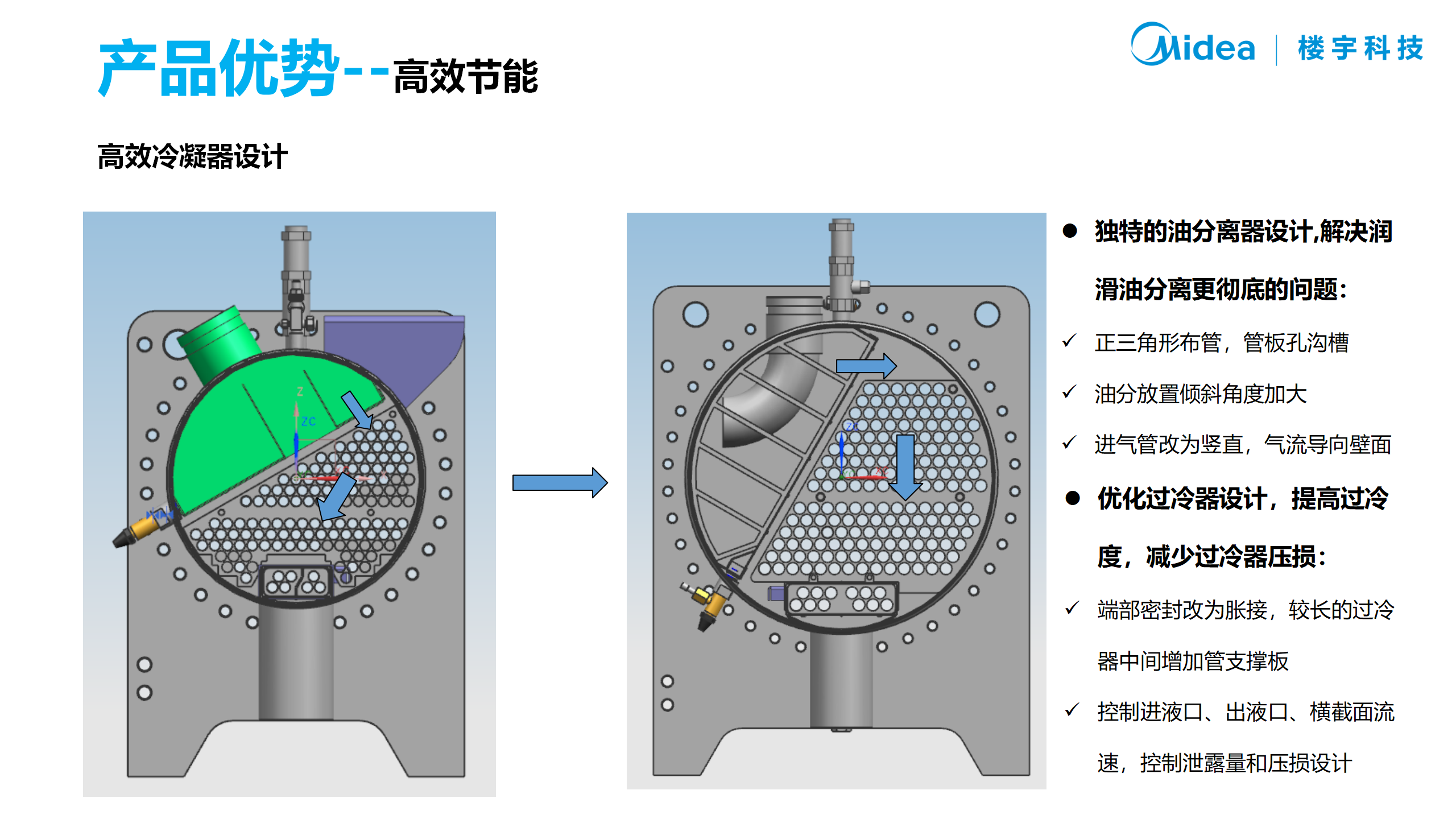 产品优势--高效节能

Midea | 楼宇科技

高效冷凝器设计

Z
ZC

● 独特的油分离器设计,解决润滑油分离更彻底的问题:

✓ 正三角形布管，管板孔沟槽

✓ 油分放置倾斜角度加大

✓ 进气管改为竖直，气流导向壁面

● 优化过冷器设计，提高过冷度，减少过冷器压损:

✓ 端部密封改为胀接，较长的过冷器中间增加管支撑板

✓ 控制进液口、出液口、横截面流速，控制泄露量和压损设计